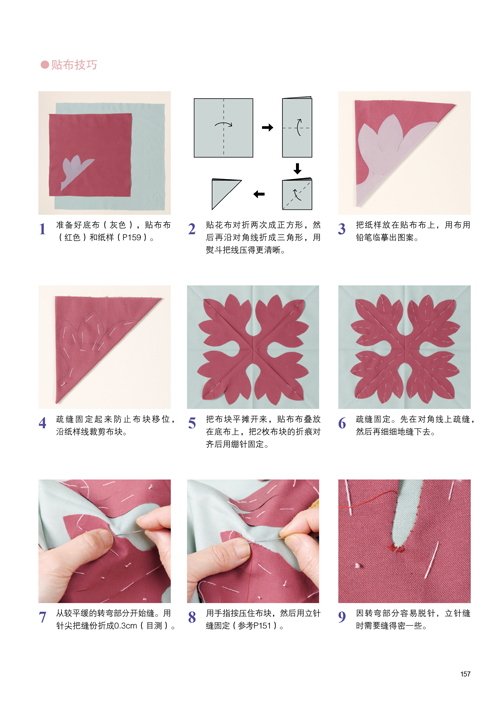 ●贴布技巧

1 准备好底布（灰色），贴布布（红色）和纸样（P159）。

2 贴花布对折两次成正方形，然后再沿对角线折成三角形，用熨斗把线压得更清晰。

3 把纸样放在贴布布上，用布用铅笔临摹出图案。

4 疏缝固定起来防止布块移位，沿纸样线裁剪布块。

5 把布块平摊开来，贴布布叠放在底布上，把2枚布块的折痕对齐后用绷针固定。

6 疏缝固定。先在对角线上疏缝，然后再细细地缝下去。

7 从较平缓的转弯部分开始缝。用针尖把缝份折成0.3cm（目测）。

8 用手指按压住布块，然后用立针缝固定（参考P151）。

9 因转弯部分容易脱针，立针缝时需要缝得密一些。

157