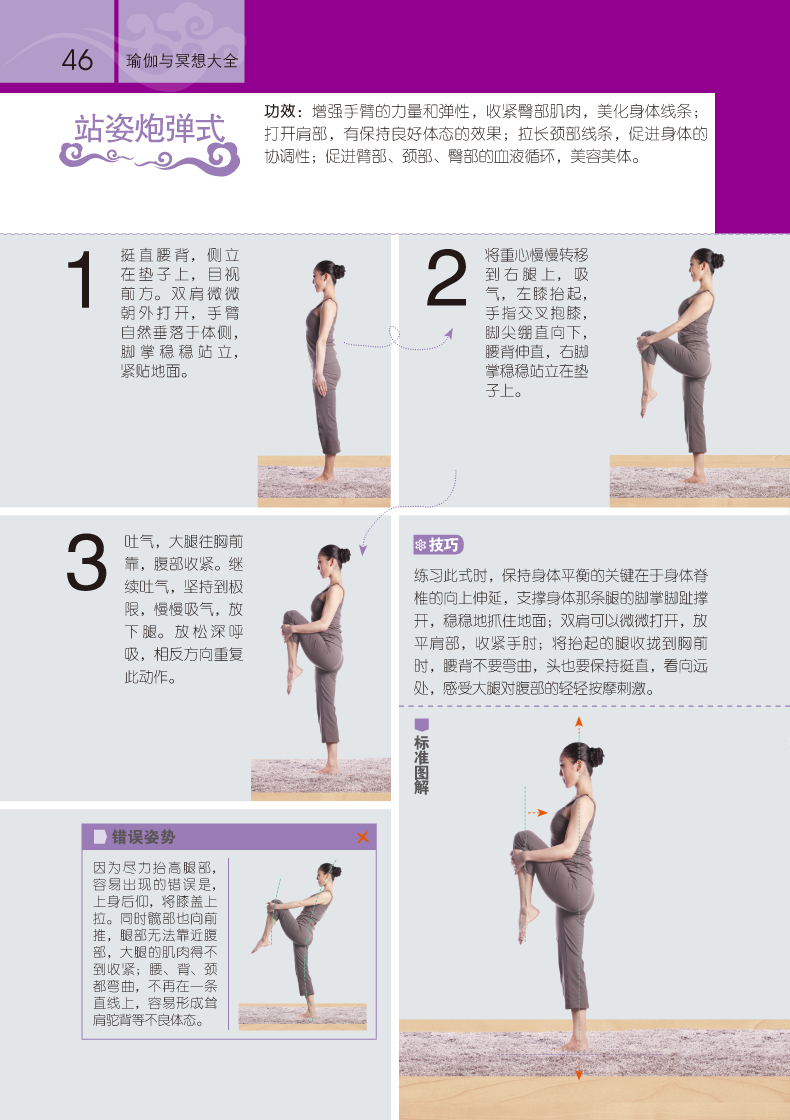 46 瑜伽与冥想大全

站姿炮弹式

功效：增强手臂的力量和弹性，收紧臀部肌肉，美化身体线条；打开肩部，有保持良好体态的效果；拉长颈部线条，促进身体的协调性；促进臂部、颈部、臀部的血液循环，美容美体。

1 挺直腰背，侧立在垫子上，目视前方。双肩微微朝外打开，手臂自然垂落于体侧，脚掌稳稳站立，紧贴地面。

2 将重心慢慢转移到右腿上，吸气，左膝抬起，手指交叉抱膝，脚尖绷直向下，腰背伸直，右脚掌稳稳站立在垫子上。

3 吐气，大腿往胸前靠，腹部收紧。继续吐气，坚持到极限，慢慢吸气，放下腿。放松深呼吸，相反方向重复此动作。

技巧

练习此式时，保持身体平衡的关键在于身体脊椎的向上伸延，支撑身体那条腿的脚掌脚趾撑开，稳稳地抓住地面；双肩可以微微打开，放平肩部，收紧手肘；将抬起的腿收拢到胸前时，腰背不要弯曲，头也要保持挺直，看向远处，感受大腿对腹部的轻轻按摩刺激。

标准图解

错误姿势

因为尽力抬高腿部，容易出现的错误是，上身后仰，将膝盖上拉。同时髋部也向前推，腿部无法靠近腹部，大腿的肌肉得不到收紧；腰、背、颈都弯曲，不再在一条直线上，容易形成耸肩驼背等不良体态。