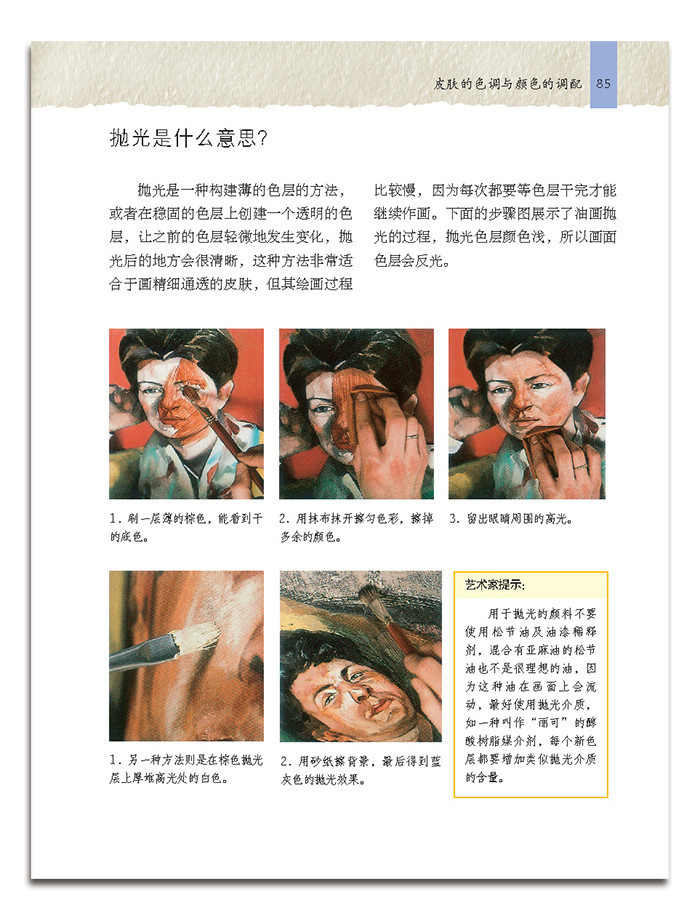 皮肤的色调与颜色的调配 85

抛光是什么意思?

抛光是一种构建薄的色层的方法，或者在稳固的色层上创建一个透明的色层，让之前的色层轻微地发生变化，抛光后的地方会很清晰，这种方法非常适合于画精细通透的皮肤，但其绘画过程比较慢，因为每次都要等色层干完才能继续作画。下面的步骤图展示了油画抛光的过程，抛光色层颜色浅，所以画面色层会反光。

1. 刷一层薄的棕色，能看到干的底色。

2. 用抹布抹开擦匀色彩，擦掉多余的颜色。

3. 留出眼睛周围的高光。

1. 另一种方法则是在棕色抛光层上厚堆高光处的白色。

2. 用砂纸擦背景，最后得到蓝灰色的抛光效果。

艺术家提示:

用于抛光的颜料不要使用松节油及油漆稀释剂，混合有亚麻油的松节油也不是很理想的油，因为这种油在画面上会流动，最好使用抛光介质，如一种叫作“丽可”的醇酸树脂媒介剂，每个新色层都要增加类似抛光介质的含量。