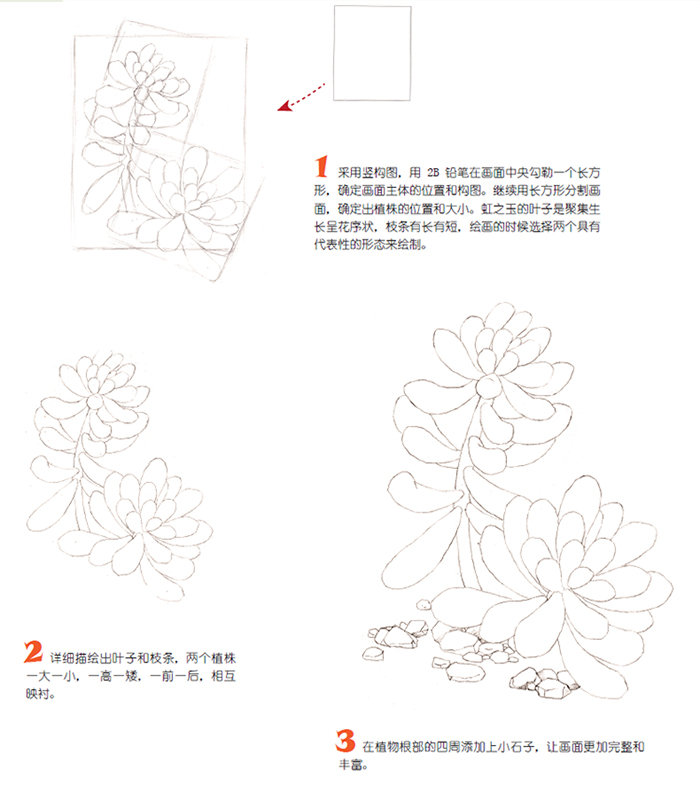 1 采用竖构图，用 2B 铅笔在画面中央勾勒一个长方形，确定画面主体的位置和构图。继续用长方形分割画面，确定出植株的位置和大小。虹之玉的叶子是聚集生长呈花序状，枝条有长有短，绘画的时候选择两个具有代表性的形态来绘制。

2 详细描绘出叶子和枝条，两个植株一大一小，一高一矮，一前一后，相互映衬。

3 在植物根部的四周添加上小石子，让画面更加完整和丰富。